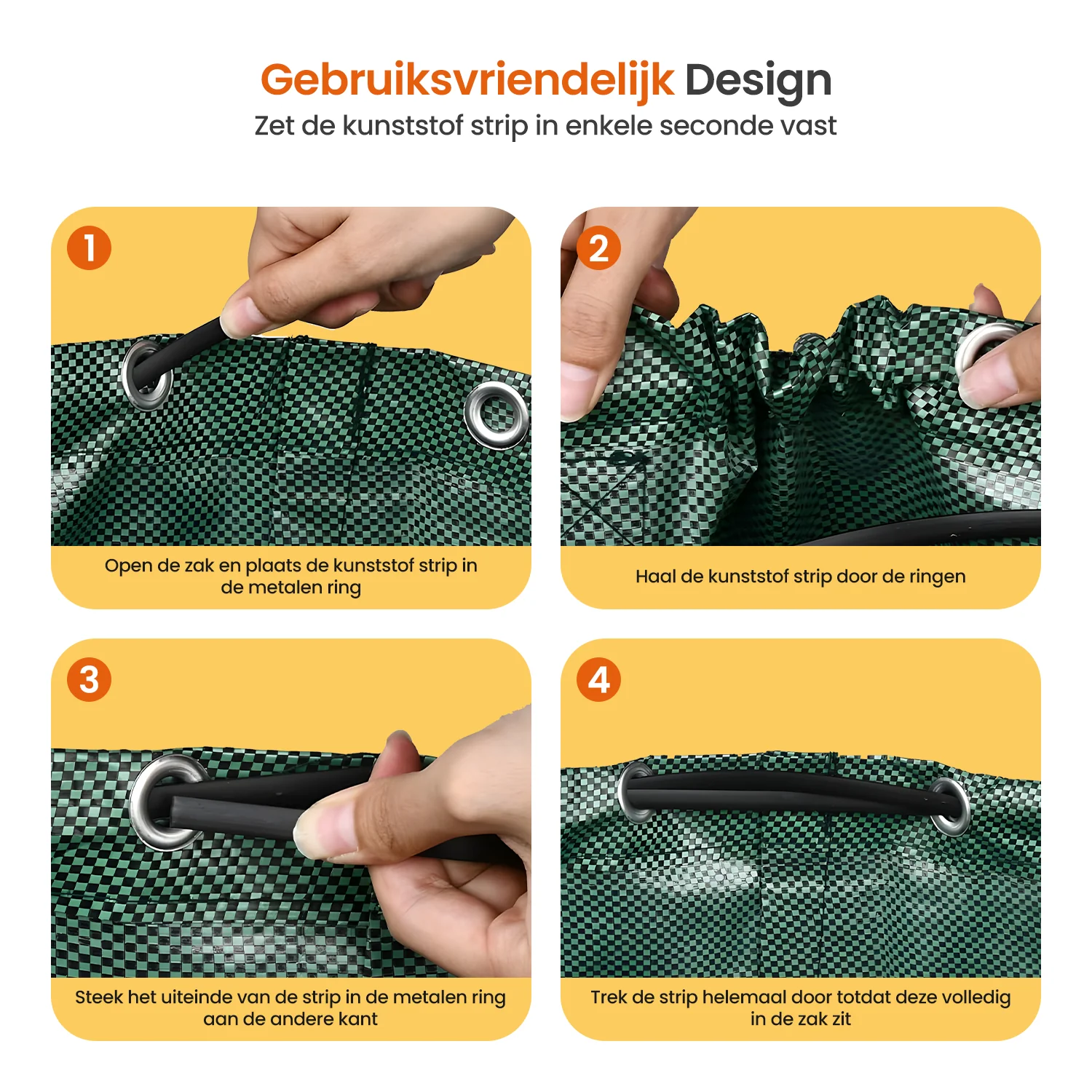 Gebruiksvriendelijk Design
Zet de kunststof strip in enkele seconde vast

1
Open de zak en plaats de kunststof strip in de metalen ring

2
Haal de kunststof strip door de ringen

3
Steek het uiteinde van de strip in de metalen ring aan de andere kant

4
Trek de strip helemaal door totdat deze volledig in de zak zit